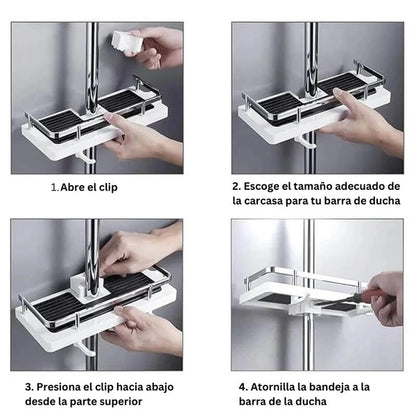 1. Abre el clip

2. Escoge el tamaño adecuado de la carcasa para tu barra de ducha

3. Presiona el clip hacia abajo desde la parte superior

4. Atornilla la bandeja a la barra de la ducha