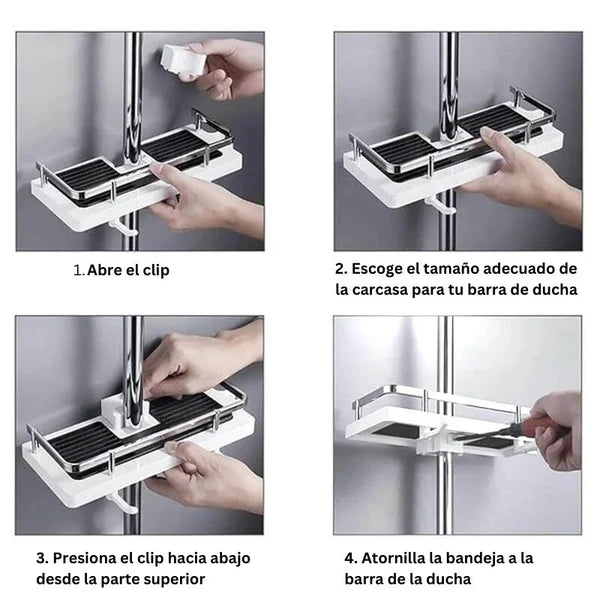 1. Abre el clip

2. Escoge el tamaño adecuado de la carcasa para tu barra de ducha

3. Presiona el clip hacia abajo desde la parte superior

4. Atornilla la bandeja a la barra de la ducha